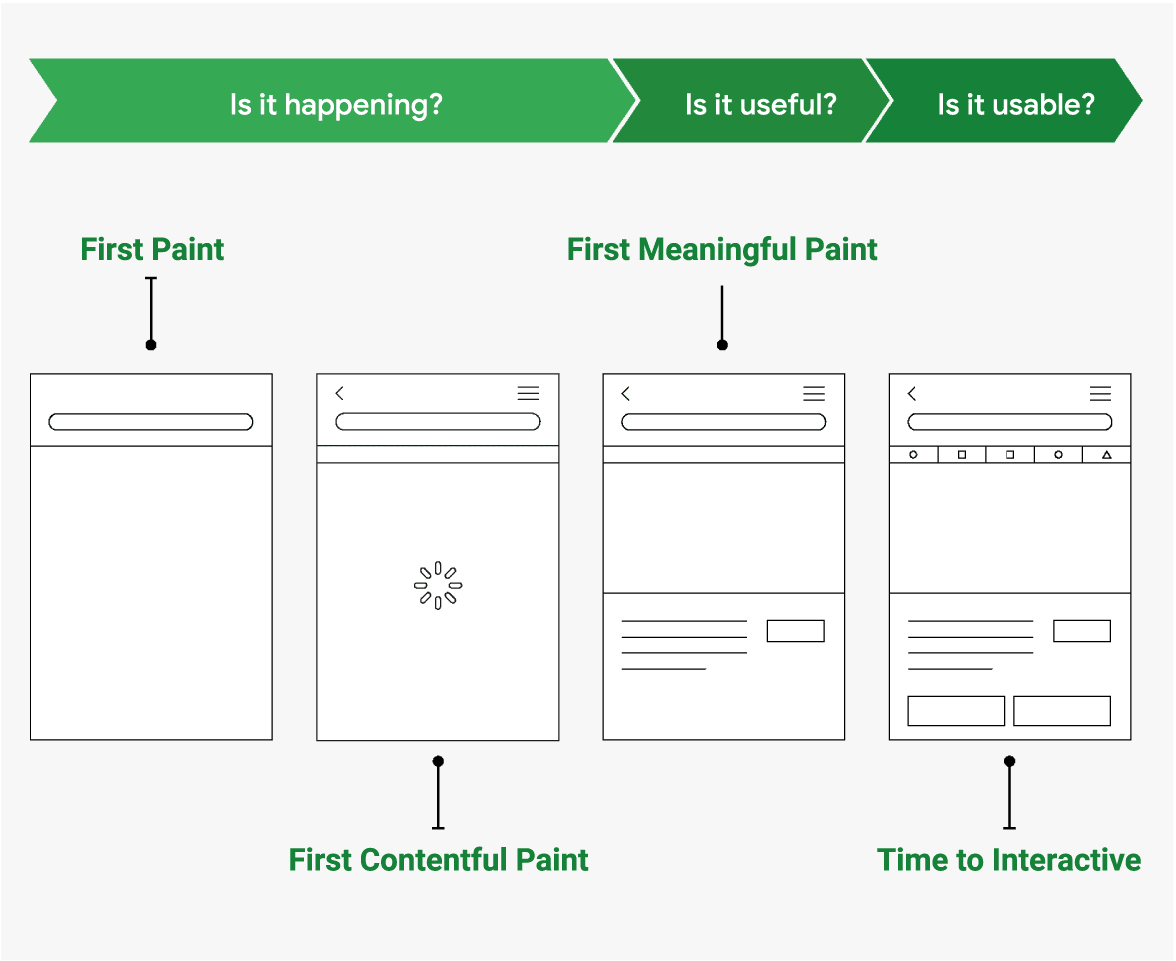 Is it happening?

Is it useful?

Is it usable?

First Paint

First Meaningful Paint

First Contentful Paint

Time to Interactive