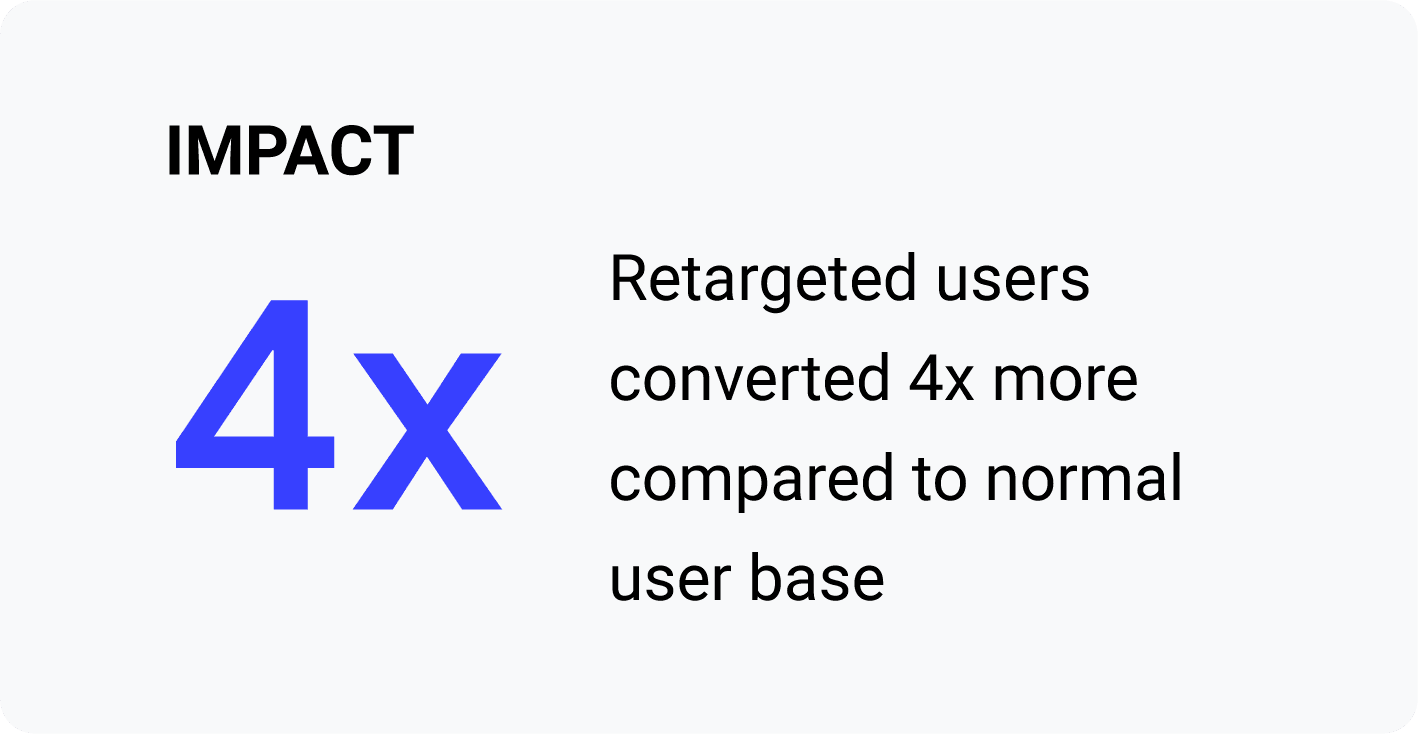 IMPACT

4x

Retargeted users converted 4x more compared to normal user base